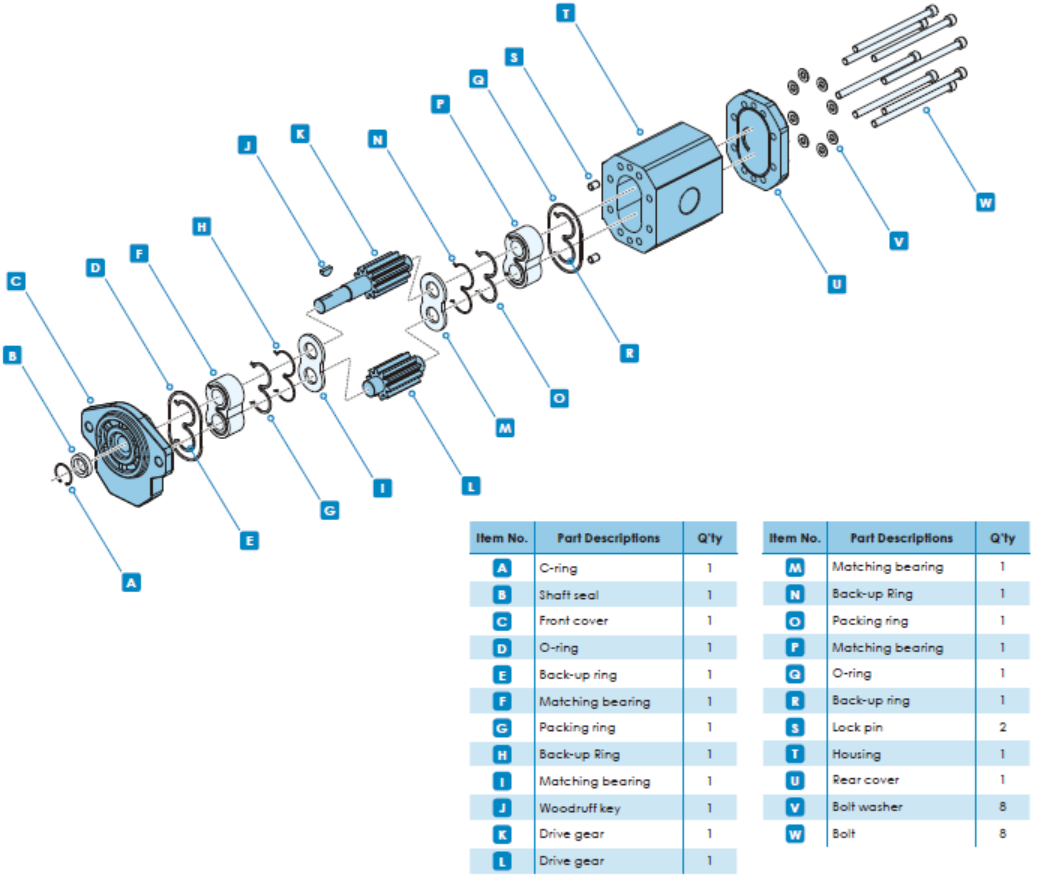 T
S
Q
P
N
K
J
H
F
D
C
B
W
V
U
R
O
M
L
I
G
E
A

| Item No. | Part Descriptions | Q'ty |
|---|---|---|
| A | C-ring | 1 |
| B | Shaft seal | 1 |
| C | Front cover | 1 |
| D | O-ring | 1 |
| E | Back-up ring | 1 |
| F | Matching bearing | 1 |
| G | Packing ring | 1 |
| H | Back-up Ring | 1 |
| I | Matching bearing | 1 |
| J | Woodruff key | 1 |
| K | Drive gear | 1 |
| L | Drive gear | 1 |

| Item No. | Part Descriptions | Q'ty |
|---|---|---|
| M | Matching bearing | 1 |
| N | Back-up Ring | 1 |
| O | Packing ring | 1 |
| P | Matching bearing | 1 |
| Q | O-ring | 1 |
| R | Back-up ring | 1 |
| S | Lock pin | 2 |
| T | Housing | 1 |
| U | Rear cover | 1 |
| V | Bolt washer | 8 |
| W | Bolt | 8 |